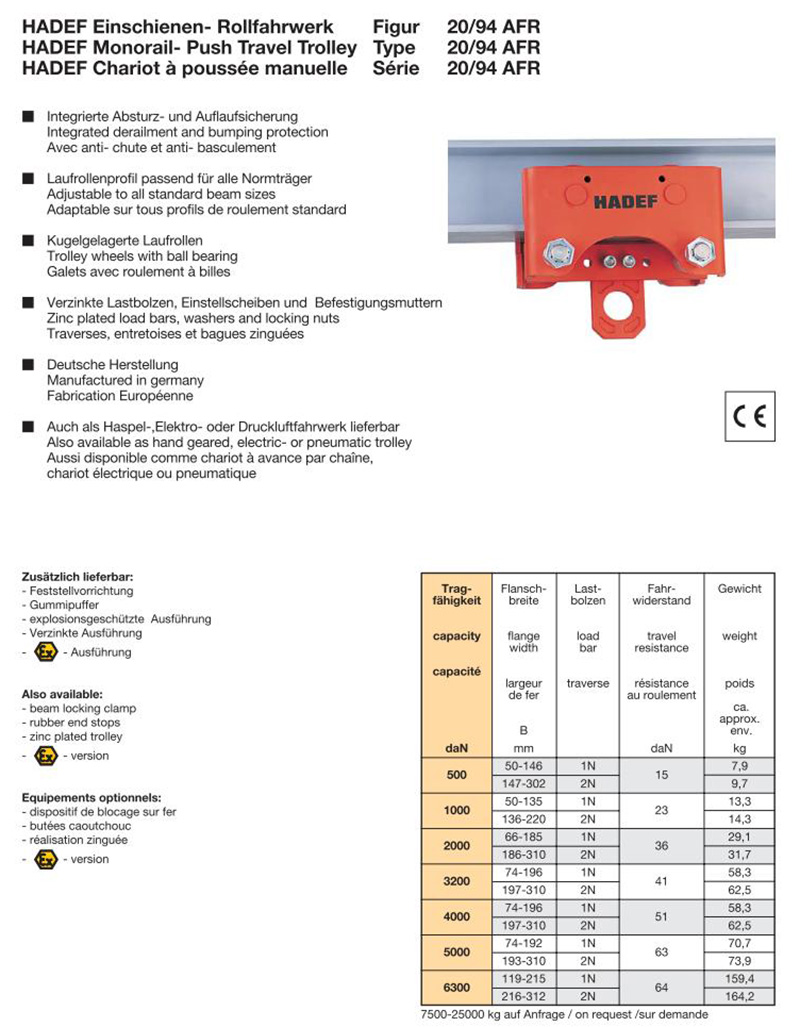 HADEF Einschienen- Rollfahrwerk Figur 20/94 AFR
HADEF Monorail- Push Travel Trolley Type 20/94 AFR
HADEF Chariot à poussée manuelle Série 20/94 AFR

■ Integrierte Absturz- und Auflaufsicherung
Integrated derailment and bumping protection
Avec anti- chute et anti- basculement

■ Laufrollenprofil passend für alle Normträger
Adjustable to all standard beam sizes
Adaptable sur tous profils de roulement standard

■ Kugelgelagerte Laufrollen
Trolley wheels with ball bearing
Galets avec roulement à billes

■ Verzinkte Lastbolzen, Einstellscheiben und Befestigungsmuttern
Zinc plated load bars, washers and locking nuts
Traverses, entretoises et bagues zinguées

■ Deutsche Herstellung
Manufactured in germany
Fabrication Européenne

■ Auch als Haspel-,Elektro- oder Druckluftfahrwerk lieferbar
Also available as hand geared, electric- or pneumatic trolley
Aussi disponible comme chariot à avance par chaîne, chariot électrique ou pneumatique

HADEF

CE

Zusätzlich lieferbar:
- Feststellvorrichtung
- Gummipuffer
- explosionsgeschützte Ausführung
- Verzinkte Ausführung
- Ex - Ausführung

Also available:
- beam locking clamp
- rubber end stops
- zinc plated trolley
- Ex - version

Equipements optionnels:
- dispositif de blocage sur fer
- butées caoutchouc
- réalisation zinguée
- Ex - version

| Tragfähigkeit capacity capacité daN | Flanschbreite flange width largeur de fer B mm | Lastbolzen load bar traverse | Fahrwiderstand travel resistance résistance au roulement daN | Gewicht weight poids ca. approx. env. kg |
|---|---|---|---|---|
| 500 | 50-146 | 1N | 15 | 7,9 |
| | 147-302 | 2N | | 9,7 |
| 1000 | 50-135 | 1N | 23 | 13,3 |
| | 136-220 | 2N | | 14,3 |
| 2000 | 66-185 | 1N | 36 | 29,1 |
| | 186-310 | 2N | | 31,7 |
| 3200 | 74-196 | 1N | 41 | 58,3 |
| | 197-310 | 2N | | 62,5 |
| 4000 | 74-196 | 1N | 51 | 58,3 |
| | 197-310 | 2N | | 62,5 |
| 5000 | 74-192 | 1N | 63 | 70,7 |
| | 193-310 | 2N | | 73,9 |
| 6300 | 119-215 | 1N | 64 | 159,4 |
| | 216-312 | 2N | | 164,2 |

7500-25000 kg auf Anfrage / on request /sur demande