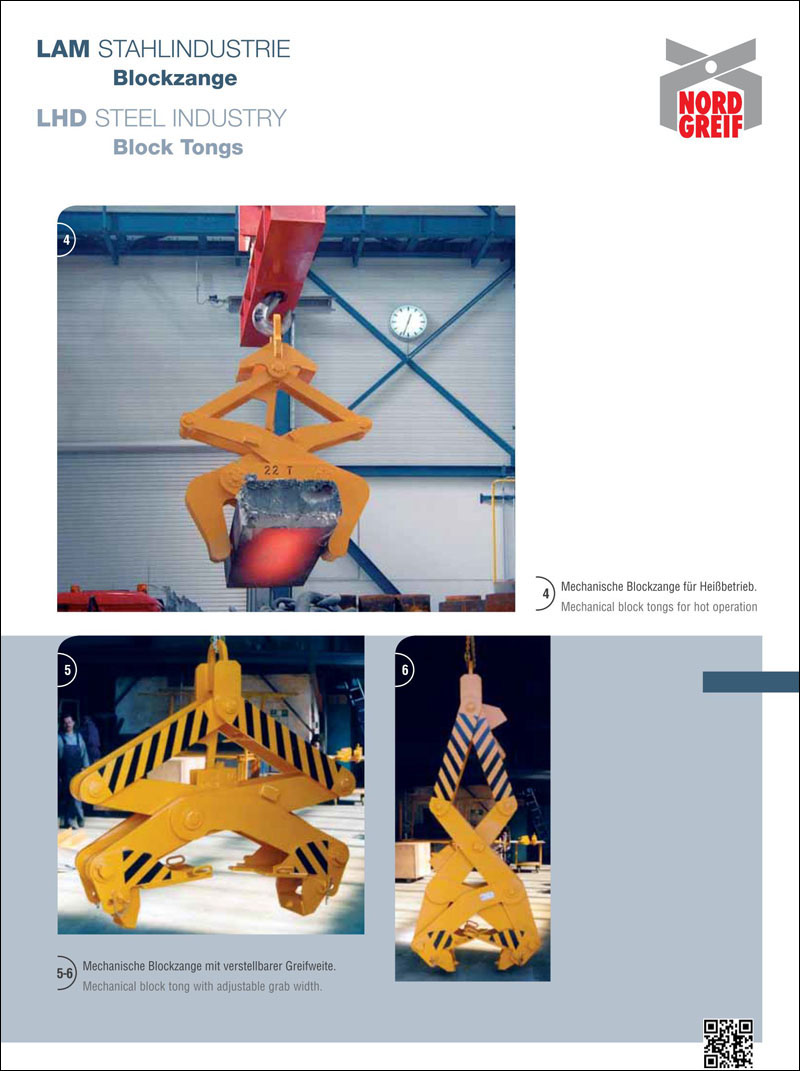 LAM STAHLINDUSTRIE
Blockzange

LHD STEEL INDUSTRY
Block Tongs

NORD GREIF

4

22 T

4 Mechanische Blockzange für Heißbetrieb.
Mechanical block tongs for hot operation

5

6

5-6 Mechanische Blockzange mit verstellbarer Greifweite.
Mechanical block tong with adjustable grab width.